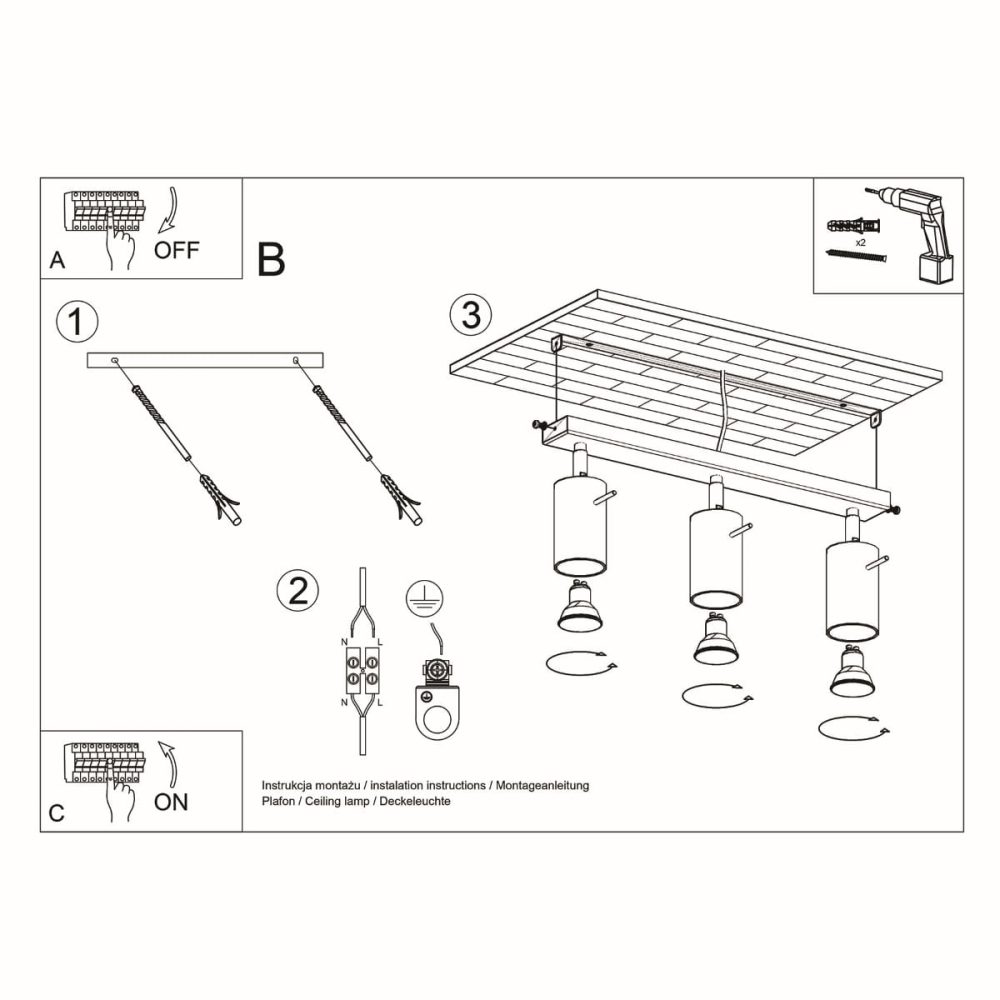 A OFF

B

x2

1

3

2

N L

N L

C ON

Instrukcja montażu / instalation instructions / Montageanleitung
Plafon / Ceiling lamp / Deckeleuchte