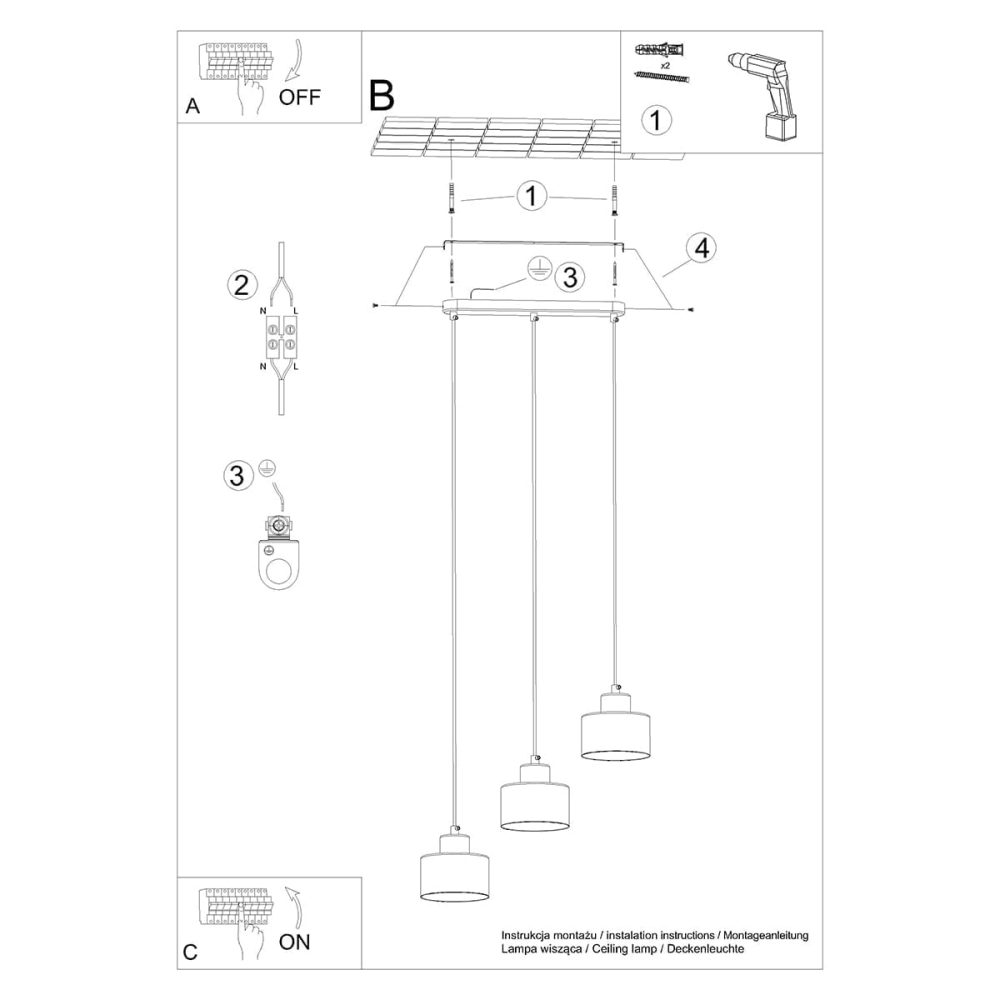 A
OFF

B

x2

1

1

4

3

2

N L
N L

3

C
ON

Instrukcja montażu / instalation instructions / Montageanleitung
Lampa wisząca / Ceiling lamp / Deckenleuchte