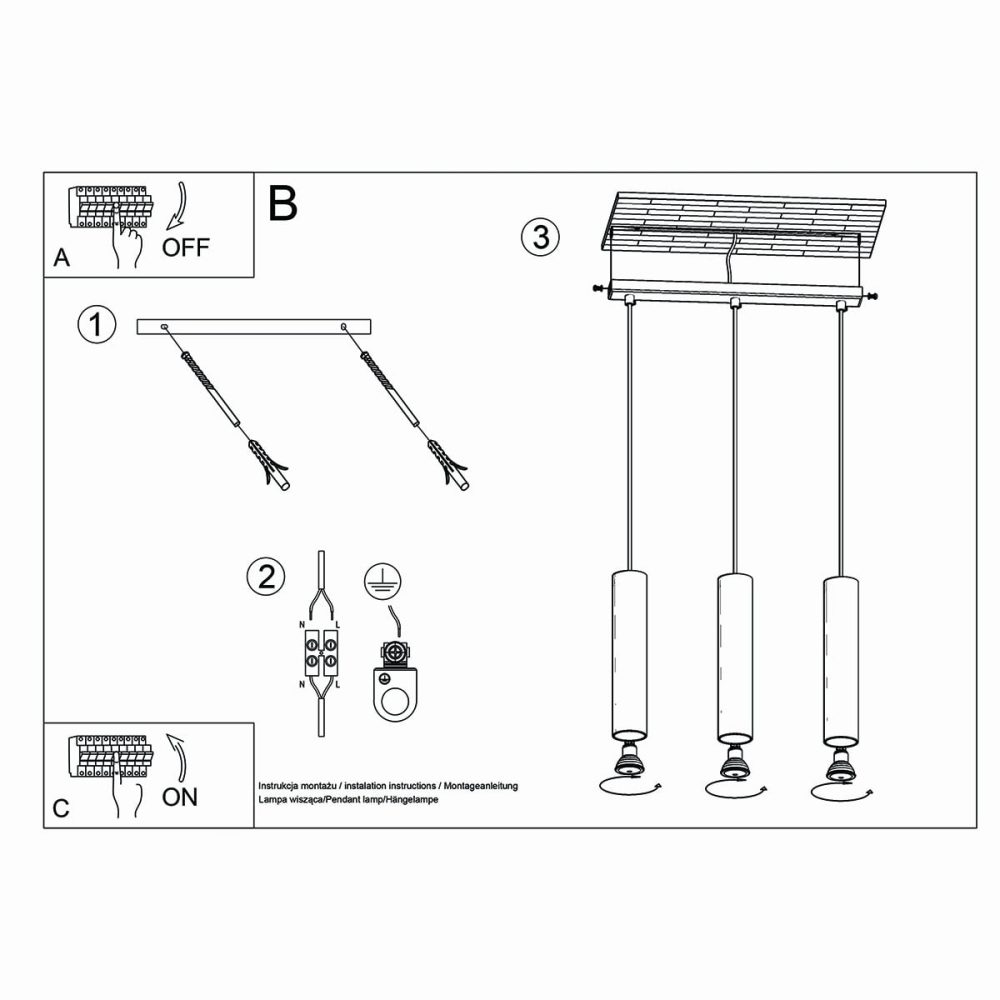 A
OFF

B

1

2

N
L
N
L

3

C
ON

Instrukcja montażu / instalation instructions / Montageanleitung
Lampa wisząca/Pendant lamp/Hängelampe