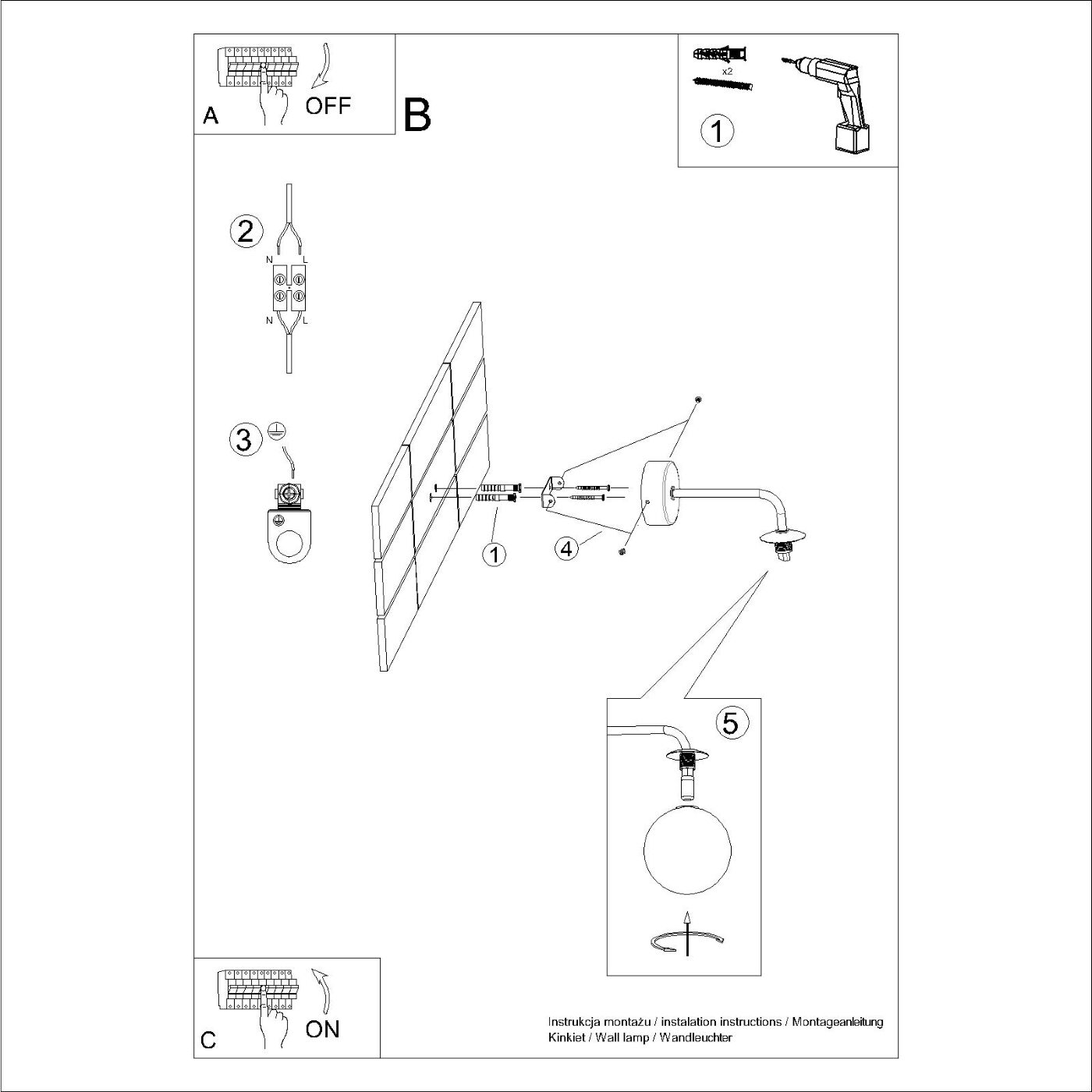 A
OFF

B

x2
1

2
N
L
N
L

3

1
4

5

C
ON

Instrukcja montażu / instalation instructions / Montageanleitung
Kinkiet / Wall lamp / Wandleuchter